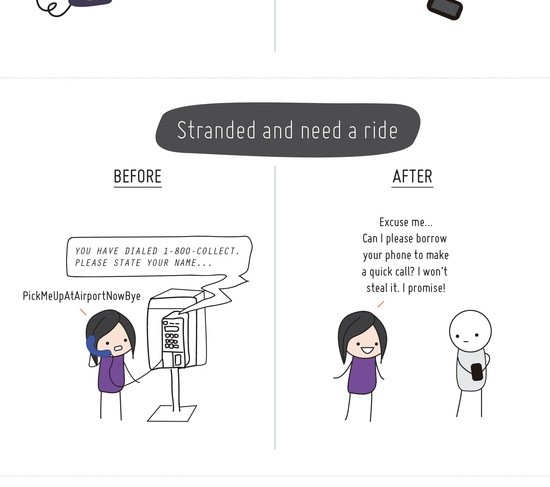 Stranded and need a ride

BEFORE

YOU HAVE DIALED 1-800-COLLECT. PLEASE STATE YOUR NAME...

PickMeUpAtAirportNowBye

AFTER

Excuse me... Can I please borrow your phone to make a quick call? I won't steal it. I promise!