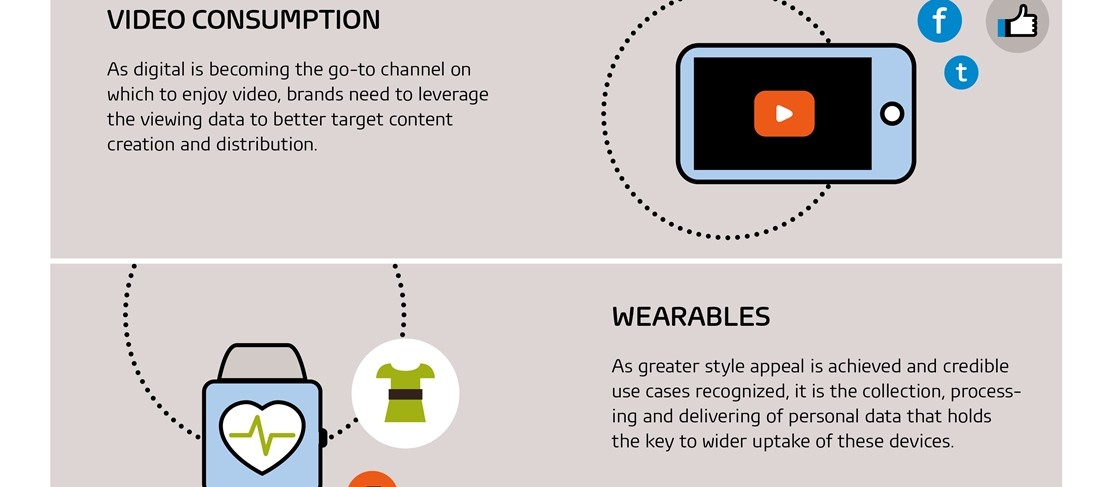 VIDEO CONSUMPTION

As digital is becoming the go-to channel on which to enjoy video, brands need to leverage the viewing data to better target content creation and distribution.

f

t

WEARABLES

As greater style appeal is achieved and credible use cases recognized, it is the collection, processing and delivering of personal data that holds the key to wider uptake of these devices.