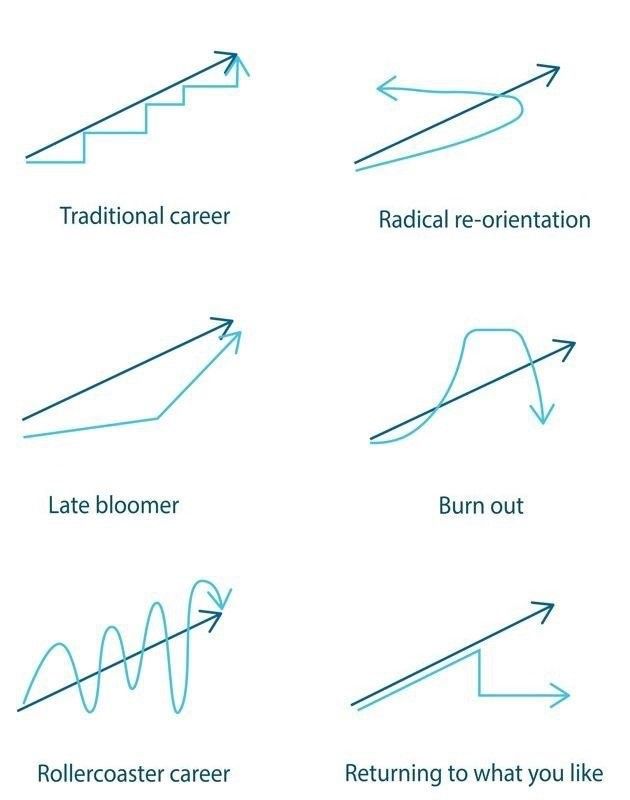 Traditional career

Radical re-orientation

Late bloomer

Burn out

Rollercoaster career

Returning to what you like